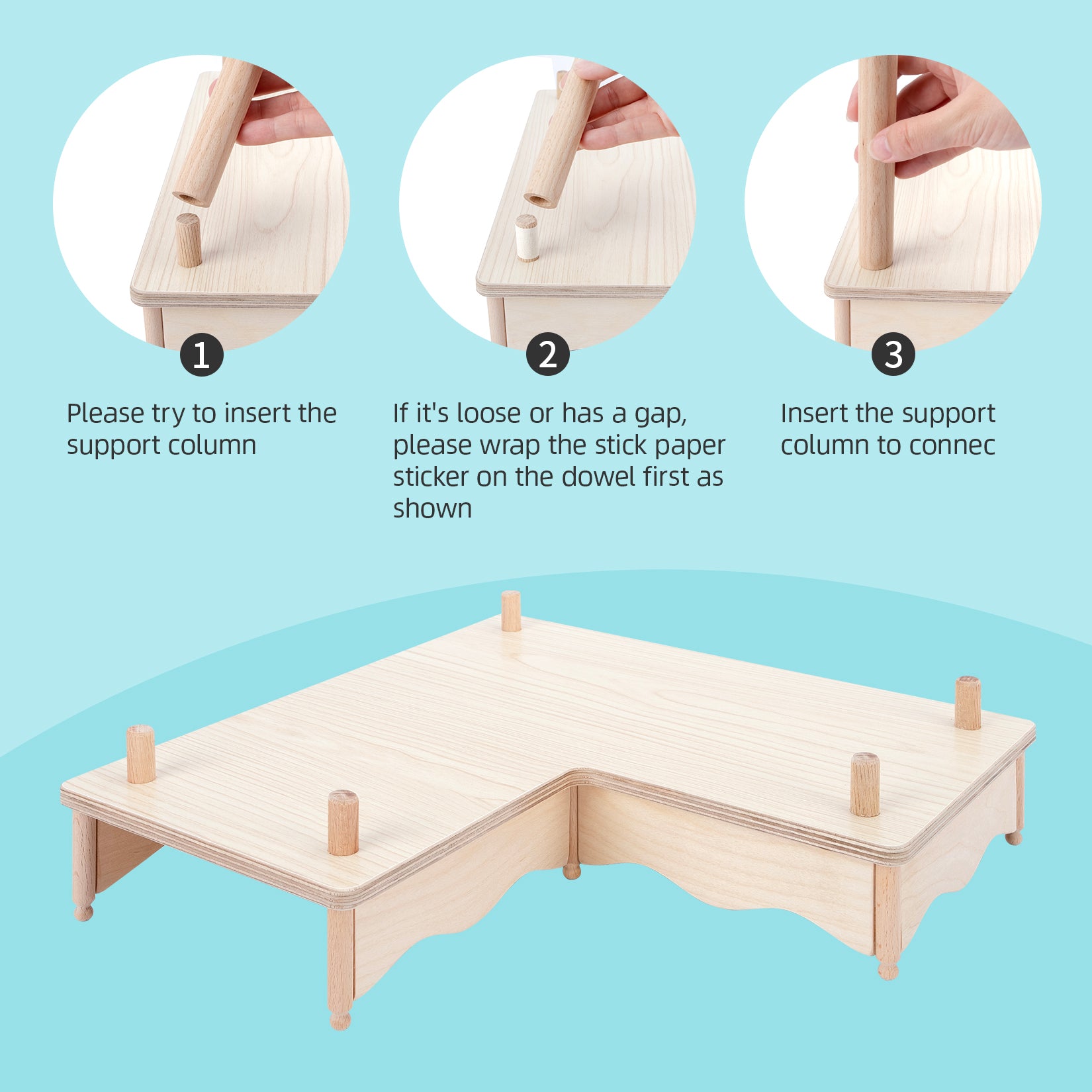 1

Please try to insert the support column

2

If it's loose or has a gap, please wrap the stick paper sticker on the dowel first as shown

3

Insert the support column to connec