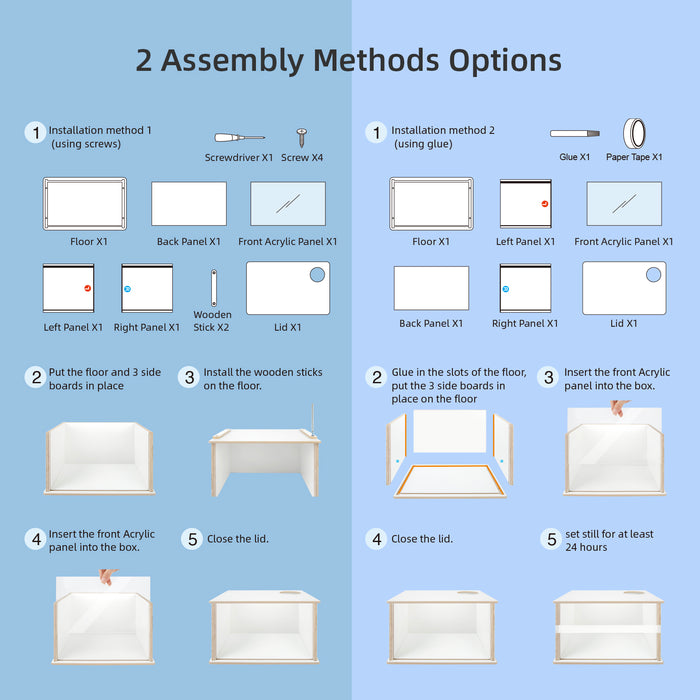 2 Assembly Methods Options

1 Installation method 1 (using screws)

Screwdriver X1 Screw X4

Floor X1 Back Panel X1 Front Acrylic Panel X1

Left Panel X1 Right Panel X1 Wooden Stick X2 Lid X1

2 Put the floor and 3 side boards in place

3 Install the wooden sticks on the floor.

4 Insert the front Acrylic panel into the box.

5 Close the lid.

1 Installation method 2 (using glue)

Glue X1 Paper Tape X1

Floor X1 Left Panel X1 Front Acrylic Panel X1

Back Panel X1 Right Panel X1 Lid X1

2 Glue in the slots of the floor, put the 3 side boards in place on the floor

3 Insert the front Acrylic panel into the box.

4 Close the lid.

5 set still for at least 24 hours